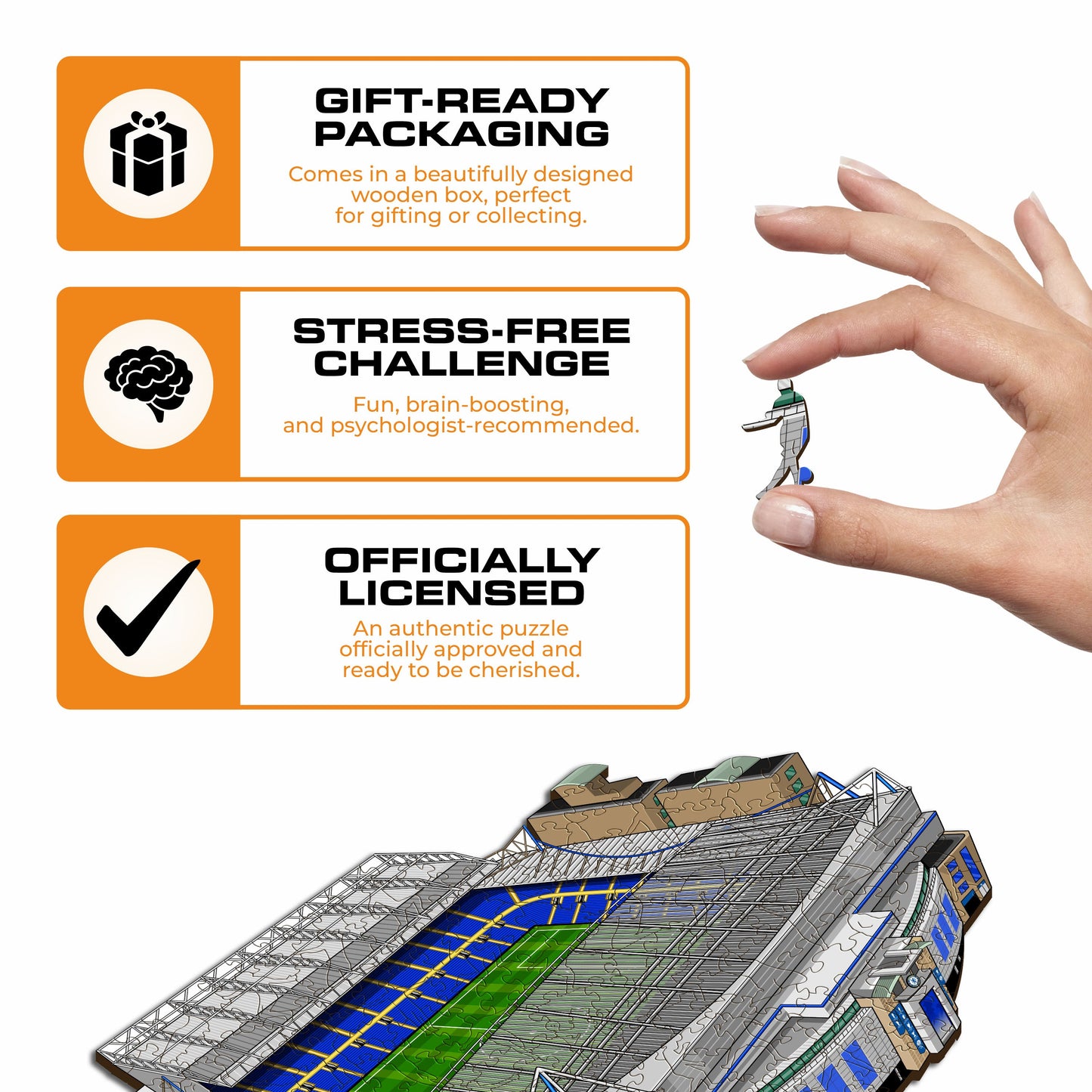 GIFT-READY PACKAGING

Comes in a beautifully designed wooden box, perfect for gifting or collecting.

STRESS-FREE CHALLENGE

Fun, brain-boosting, and psychologist-recommended.

OFFICIALLY LICENSED

An authentic puzzle officially approved and ready to be cherished.